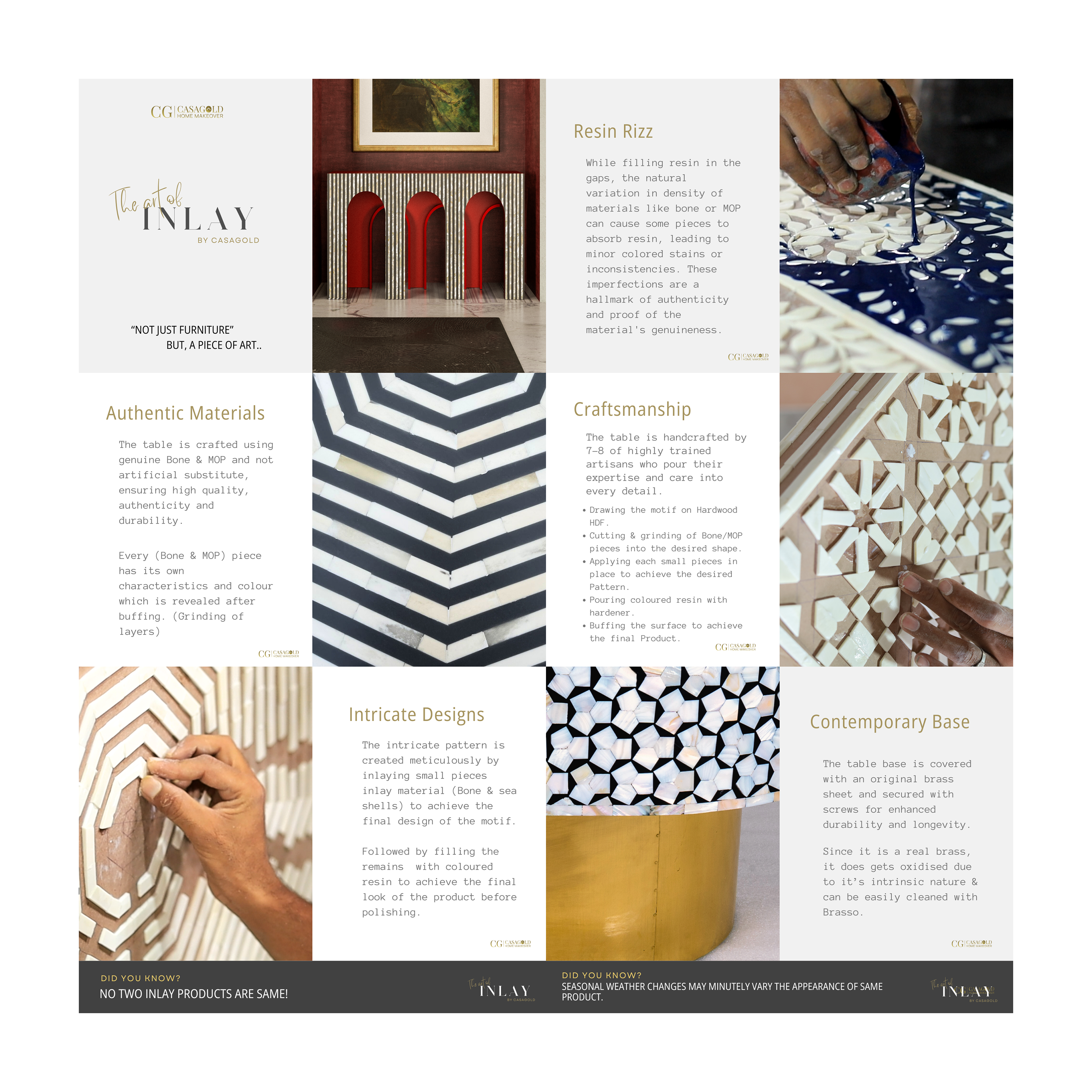 CG | CASAGOLD HOME MAKEOVER

The art of INLAY BY CASAGOLD

"NOT JUST FURNITURE" BUT, A PIECE OF ART..

Resin Rizz

While filling resin in the gaps, the natural variation in density of materials like bone or MOP can cause some pieces to absorb resin, leading to minor colored stains or inconsistencies. These imperfections are a hallmark of authenticity and proof of the material's genuineness.

CG | CASAGOLD HOME MAKEOVER

Authentic Materials

The table is crafted using genuine Bone & MOP and not artificial substitute, ensuring high quality, authenticity and durability.

Every (Bone & MOP) piece has its own characteristics and colour which is revealed after buffing. (Grinding of layers)

CG | CASAGOLD HOME MAKEOVER

Craftsmanship

The table is handcrafted by 7-8 of highly trained artisans who pour their expertise and care into every detail.

• Drawing the motif on Hardwood HDF.
• Cutting & grinding of Bone/MOP pieces into the desired shape.
• Applying each small pieces in place to achieve the desired Pattern.
• Pouring coloured resin with hardener.
• Buffing the surface to achieve the final Product.

CG | CASAGOLD HOME MAKEOVER

Intricate Designs

The intricate pattern is created meticulously by inlaying small pieces inlay material (Bone & sea shells) to achieve the final design of the motif.

Followed by filling the remains with coloured resin to achieve the final look of the product before polishing.

CG | CASAGOLD HOME MAKEOVER

Contemporary Base

The table base is covered with an original brass sheet and secured with screws for enhanced durability and longevity.

Since it is a real brass, it does gets oxidised due to it's intrinsic nature & can be easily cleaned with Brasso.

CG | CASAGOLD HOME MAKEOVER

DID YOU KNOW?
NO TWO INLAY PRODUCTS ARE SAME!

The art of INLAY BY CASAGOLD

DID YOU KNOW?
SEASONAL WEATHER CHANGES MAY MINUTELY VARY THE APPEARANCE OF SAME PRODUCT.

The art of INLAY BY CASAGOLD